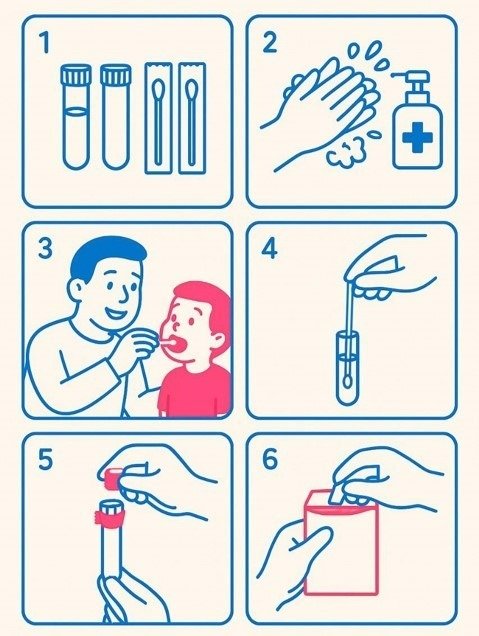 1

2

3

4

5

6